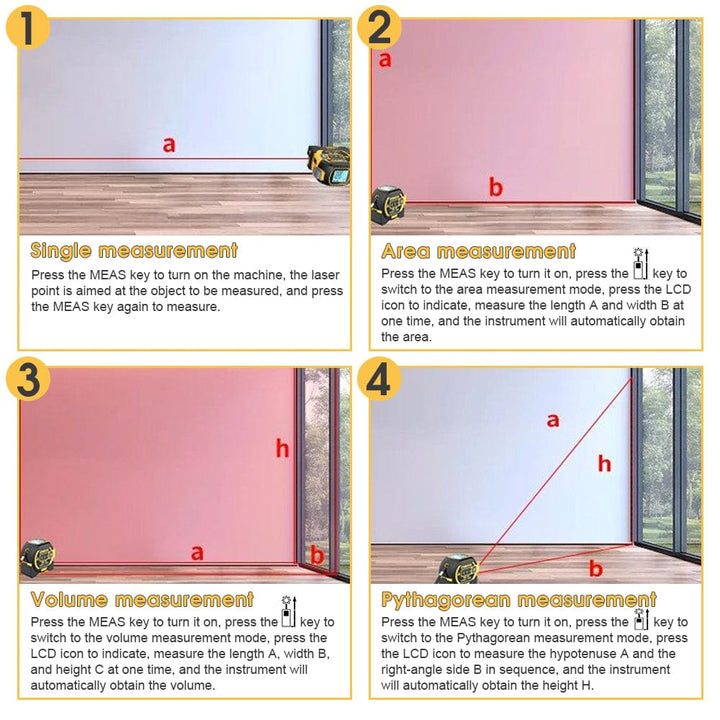 1

a

Single measurement

Press the MEAS key to turn on the machine, the laser point is aimed at the object to be measured, and press the MEAS key again to measure.

2

a

b

Area measurement

Press the MEAS key to turn it on, press the key to switch to the area measurement mode, press the LCD icon to indicate, measure the length A and width B at one time, and the instrument will automatically obtain the area.

3

h

a

b

Volume measurement

Press the MEAS key to turn it on, press the key to switch to the volume measurement mode, press the LCD icon to indicate, measure the length A, width B, and height C at one time, and the instrument will automatically obtain the volume.

4

a

h

b

Pythagorean measurement

Press the MEAS key to turn it on, press the key to switch to the Pythagorean measurement mode, press the LCD icon to measure the hypotenuse A and the right-angle side B in sequence, and the instrument will automatically obtain the height H.