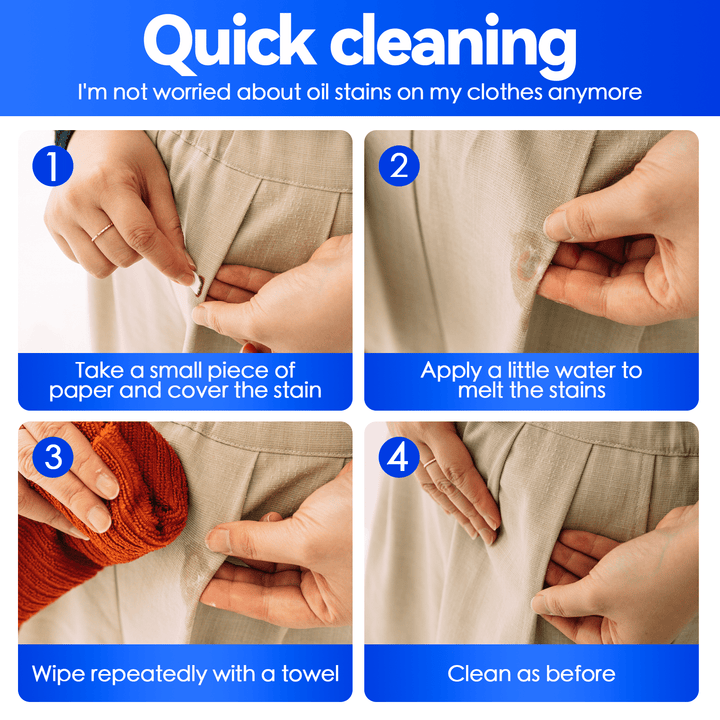 Quick cleaning
I'm not worried about oil stains on my clothes anymore

1
Take a small piece of paper and cover the stain

2
Apply a little water to melt the stains

3
Wipe repeatedly with a towel

4
Clean as before