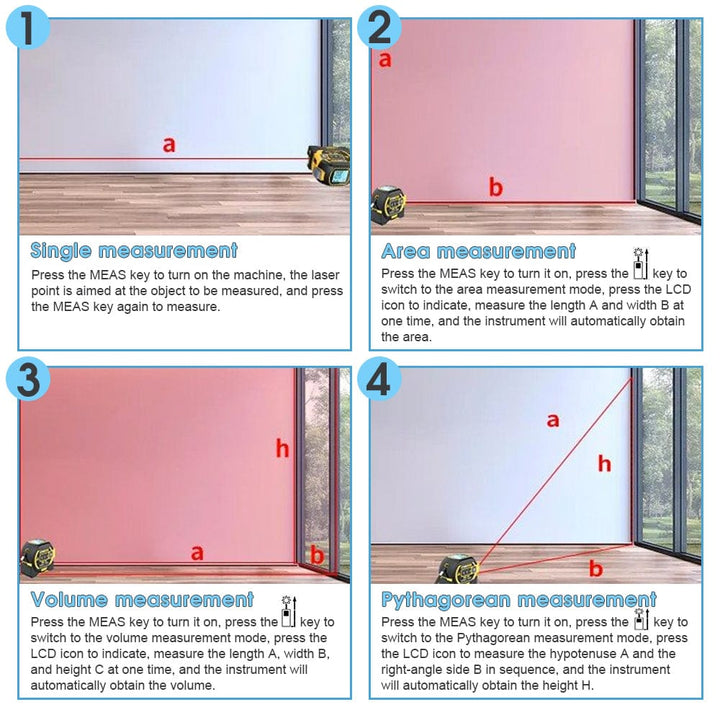 1

a

Single measurement

Press the MEAS key to turn on the machine, the laser point is aimed at the object to be measured, and press the MEAS key again to measure.

2

a

b

Area measurement

Press the MEAS key to turn it on, press the key to switch to the area measurement mode, press the LCD icon to indicate, measure the length A and width B at one time, and the instrument will automatically obtain the area.

3

h

a

b

Volume measurement

Press the MEAS key to turn it on, press the key to switch to the volume measurement mode, press the LCD icon to indicate, measure the length A, width B, and height C at one time, and the instrument will automatically obtain the volume.

4

a

h

b

Pythagorean measurement

Press the MEAS key to turn it on, press the key to switch to the Pythagorean measurement mode, press the LCD icon to measure the hypotenuse A and the right-angle side B in sequence, and the instrument will automatically obtain the height H.