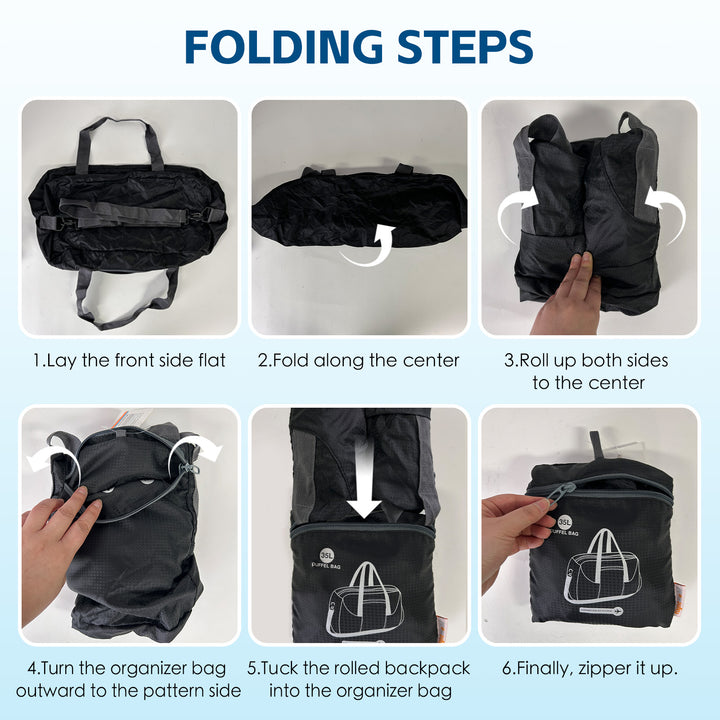 FOLDING STEPS

1.Lay the front side flat

2.Fold along the center

3.Roll up both sides to the center

35L
DUFFEL BAG

35L
DUFFEL BAG

4.Turn the organizer bag outward to the pattern side

5.Tuck the rolled backpack into the organizer bag

6.Finally, zipper it up.