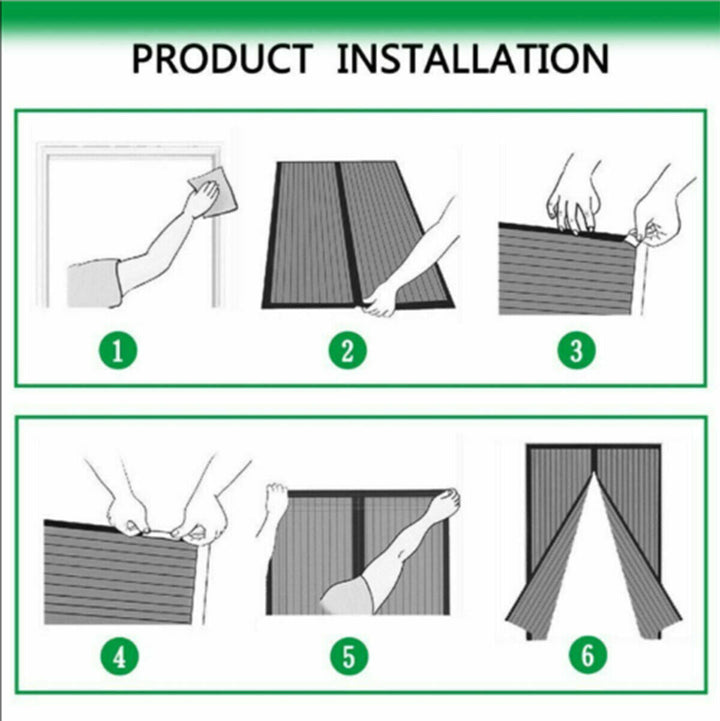 PRODUCT INSTALLATION

1

2

3

4

5

6