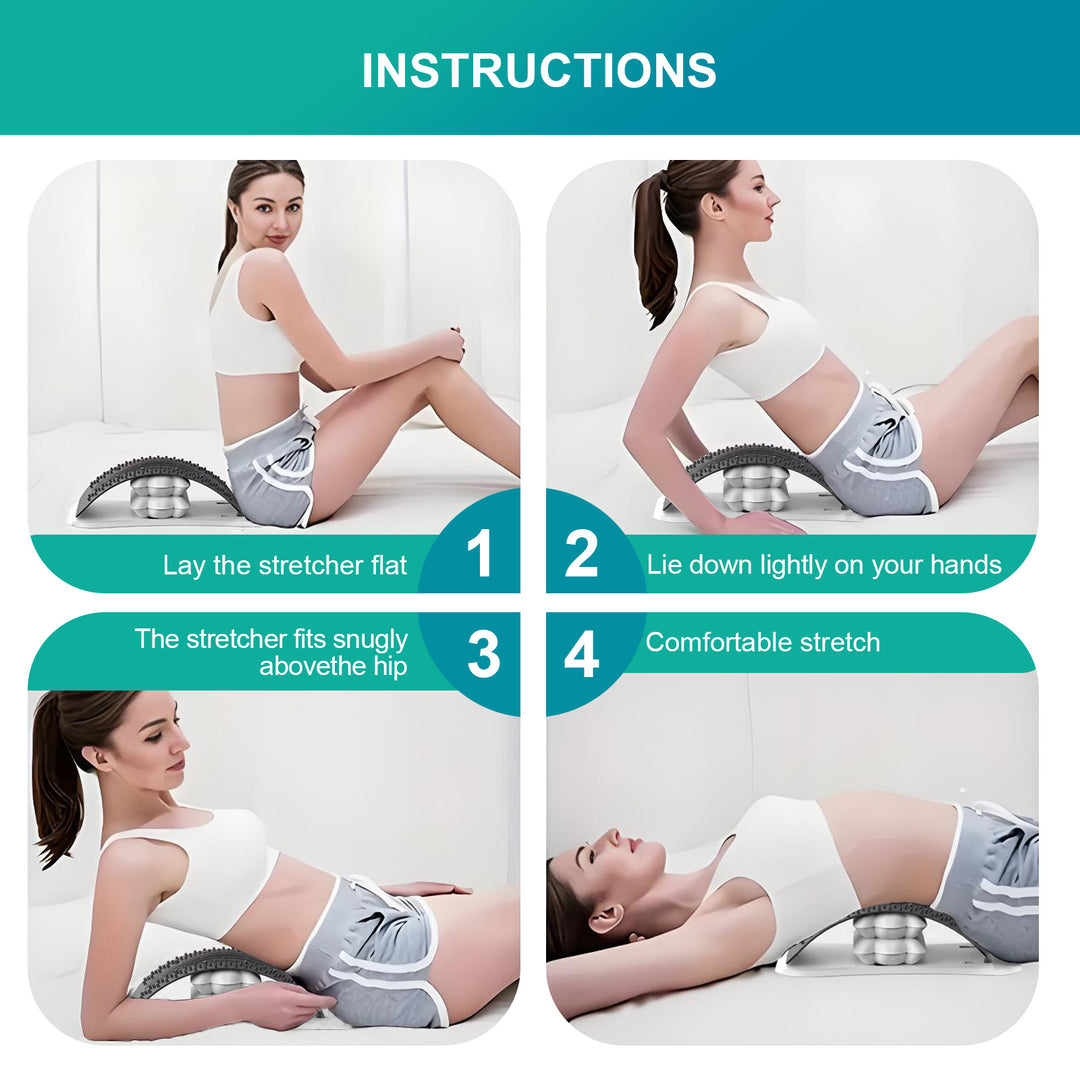 INSTRUCTIONS

Lay the stretcher flat 1

2 Lie down lightly on your hands

The stretcher fits snugly abovethe hip 3

4 Comfortable stretch