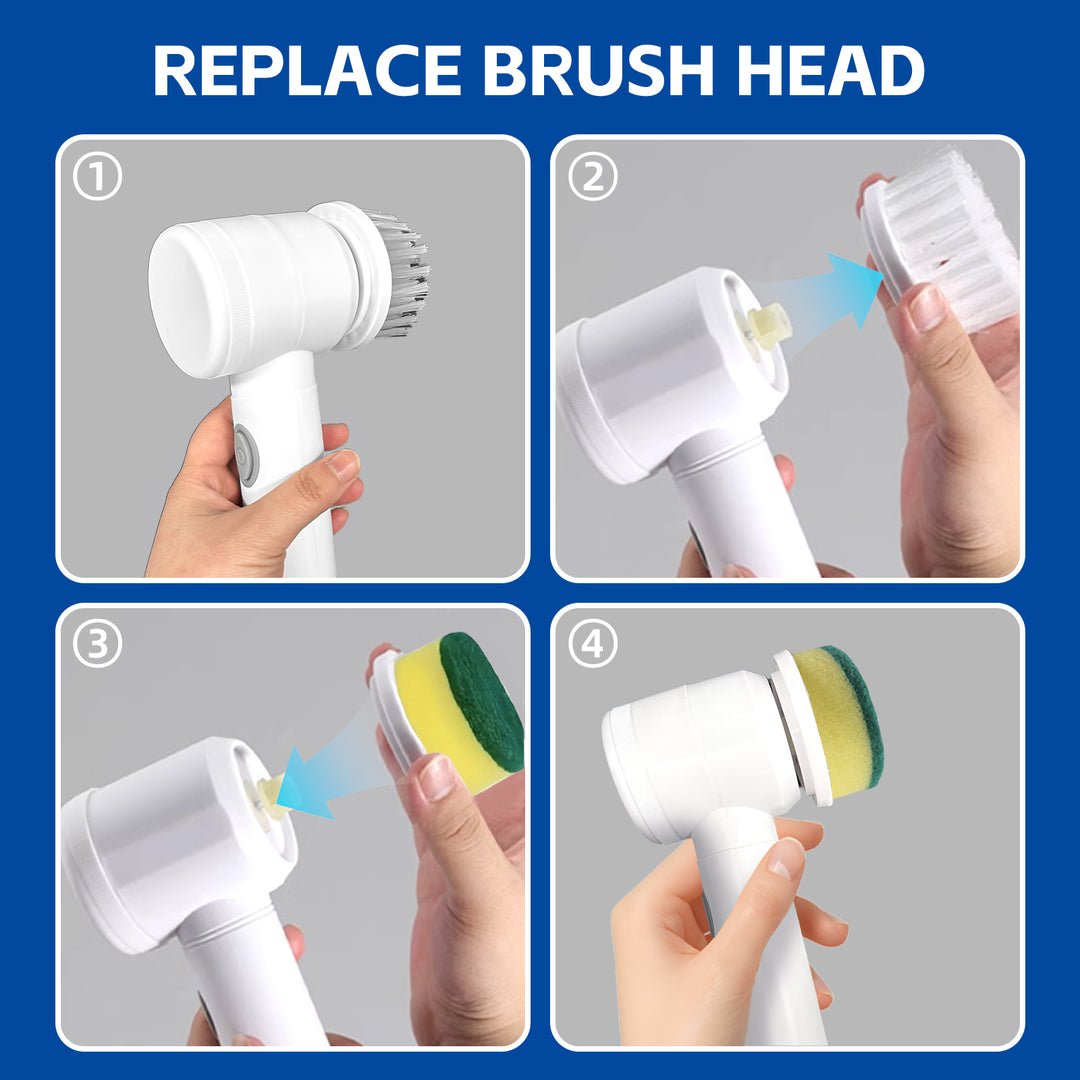 REPLACE BRUSH HEAD

①

②

③

④