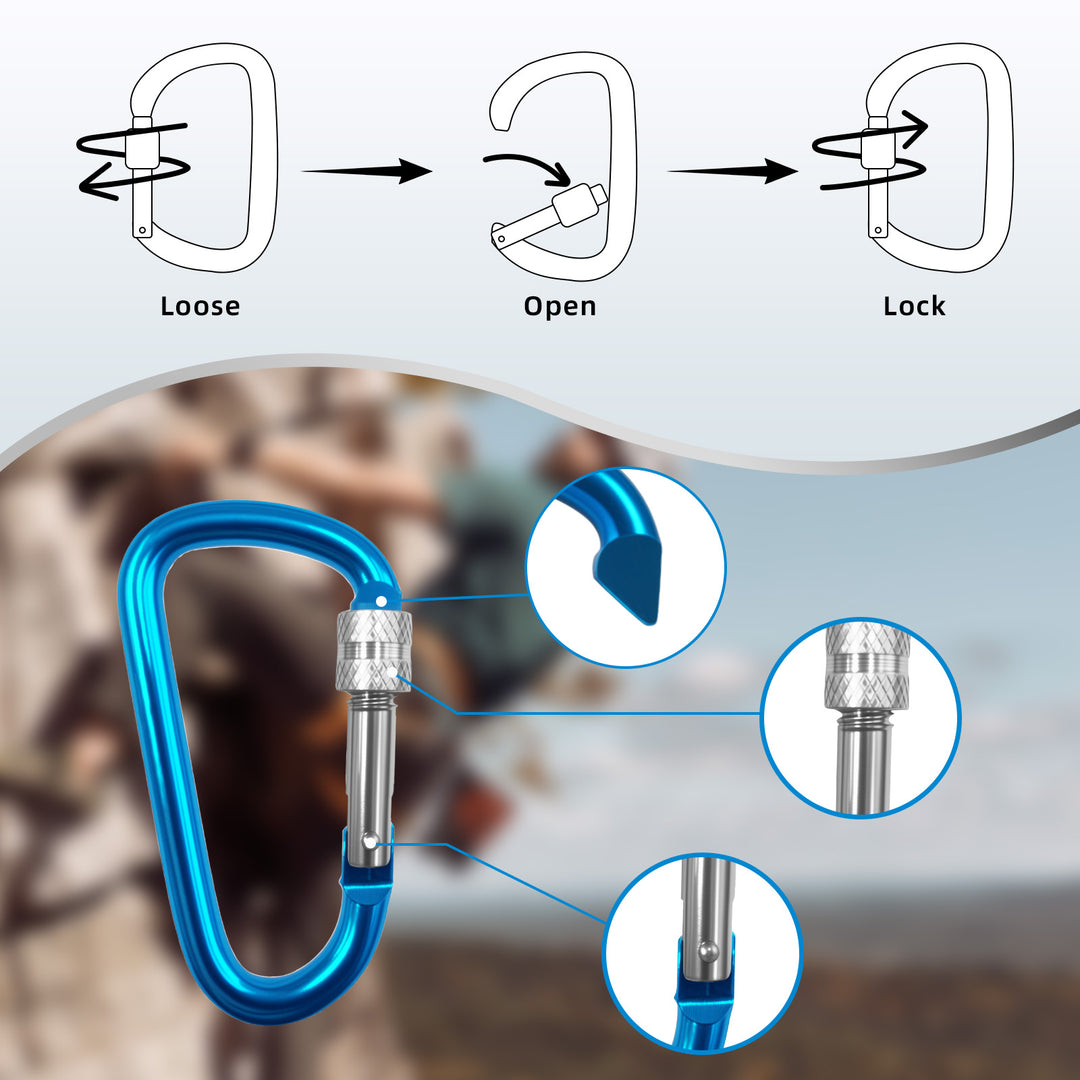 Loose

Open

Lock