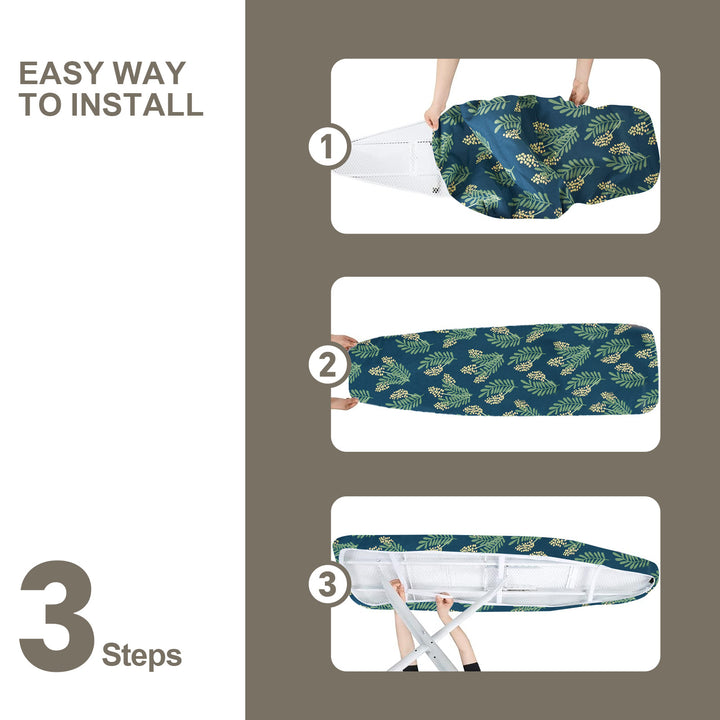 EASY WAY TO INSTALL

3 Steps

1

2

3