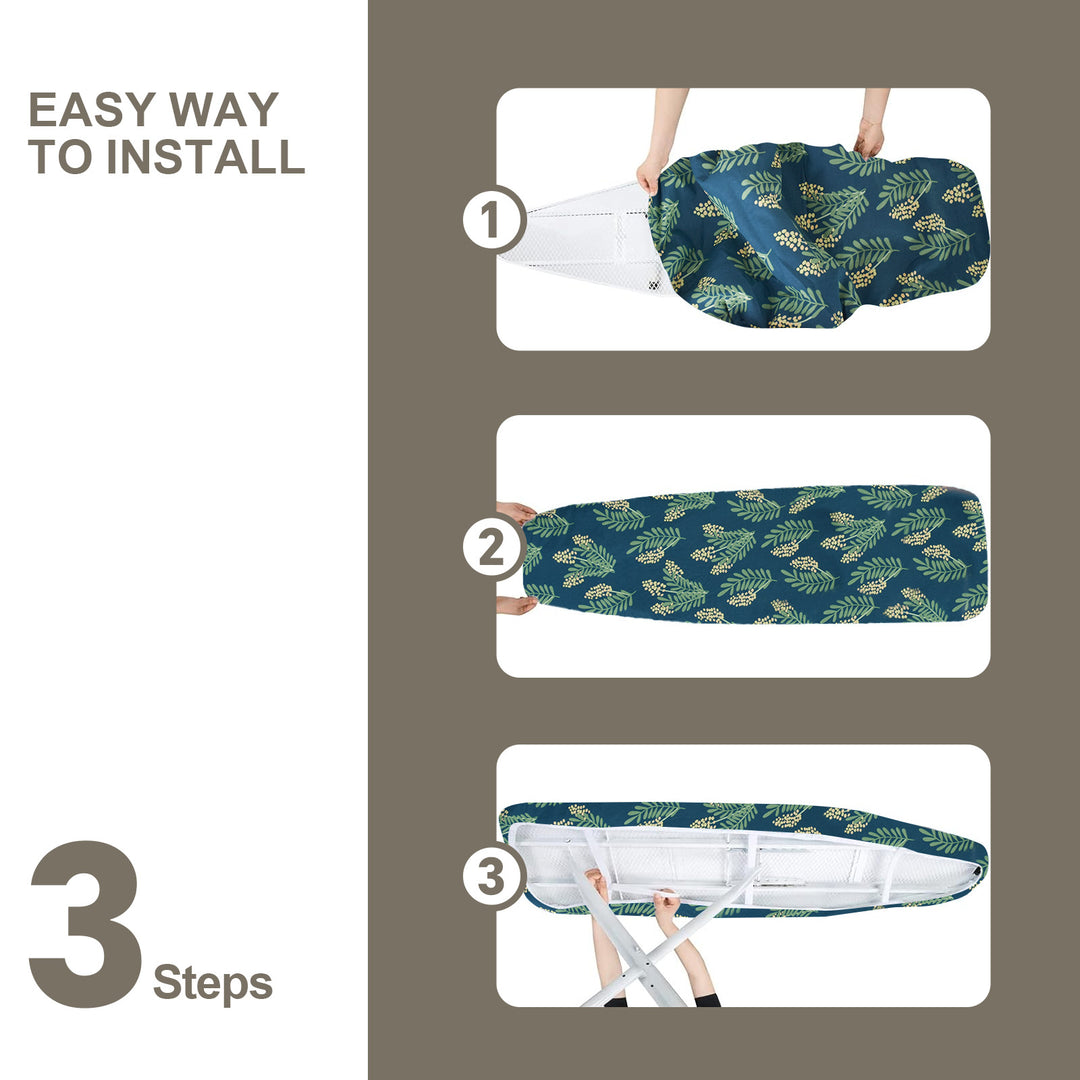 EASY WAY TO INSTALL

3 Steps

1

2

3